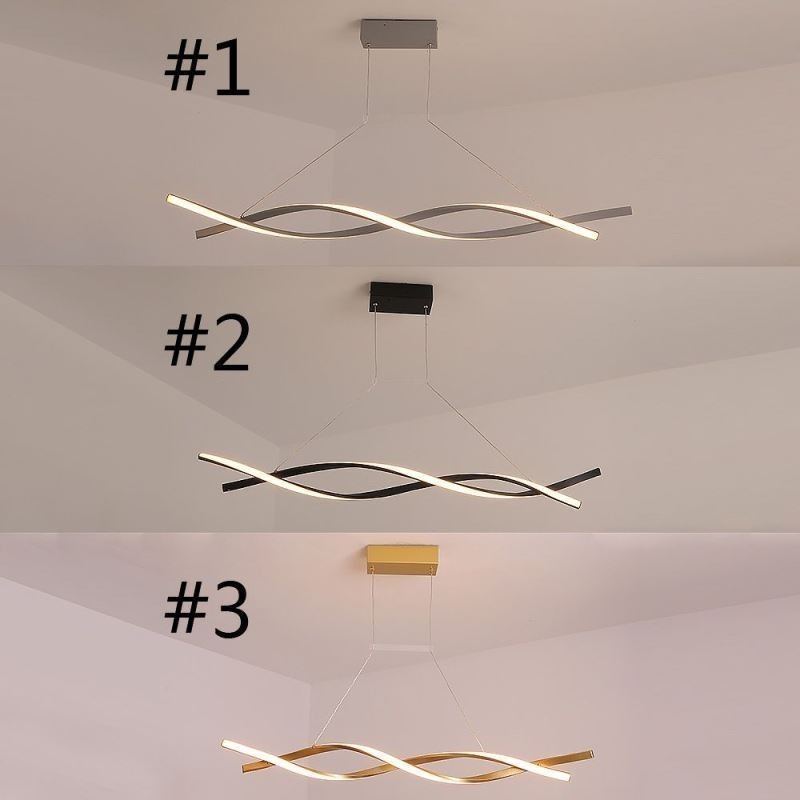 #1

#2

#3