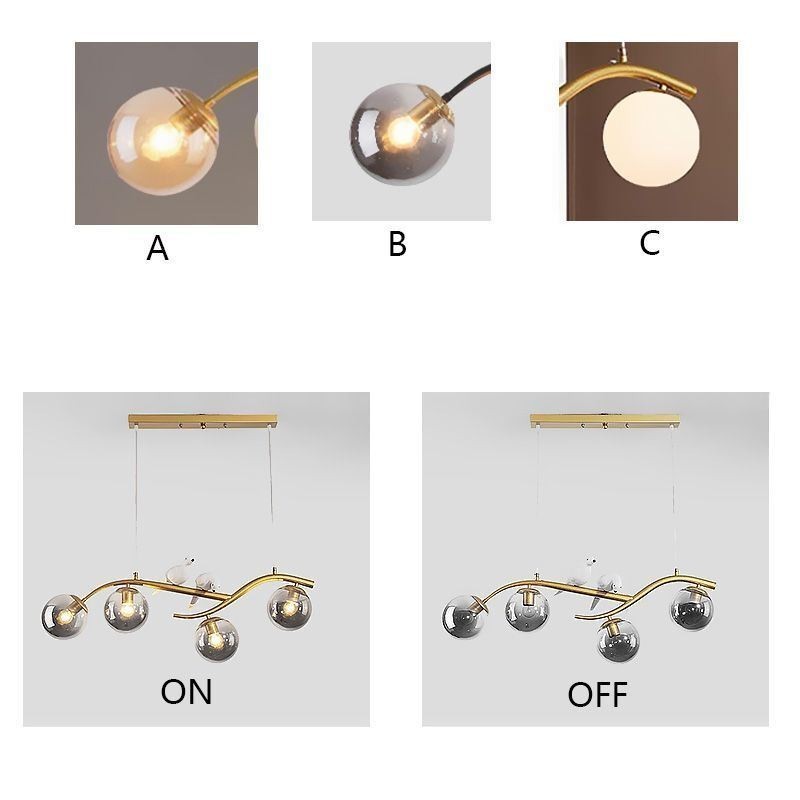 A

B

C

ON

OFF