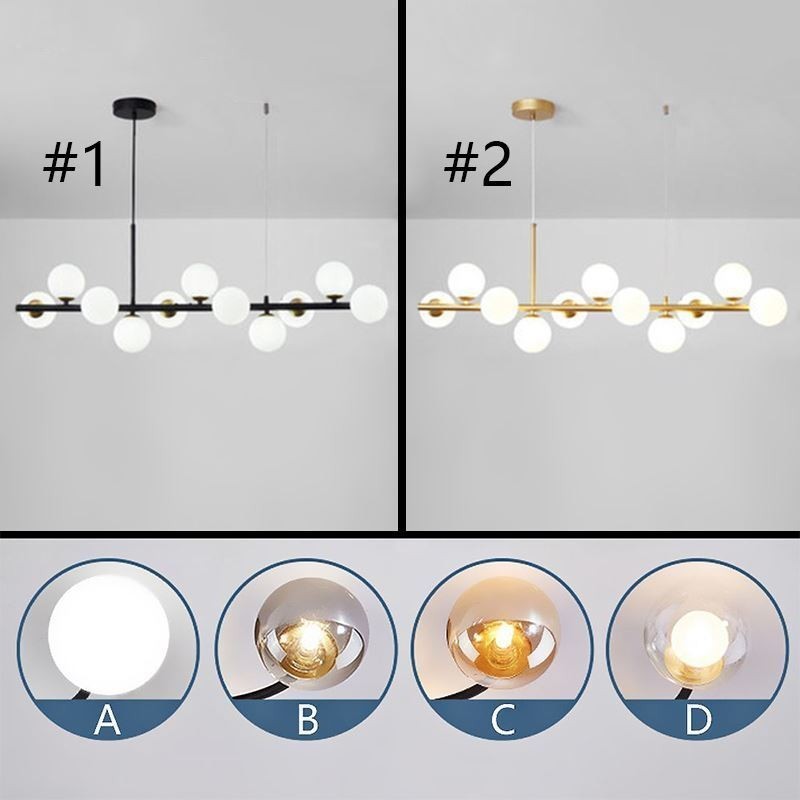 #1

#2

A

B

C

D