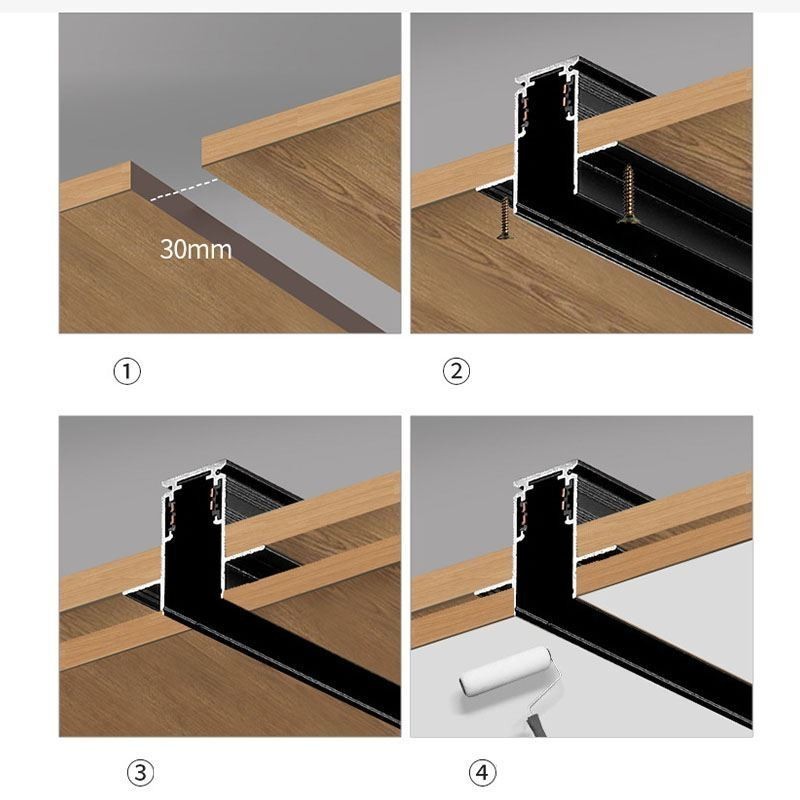 30mm

①

②

③

④