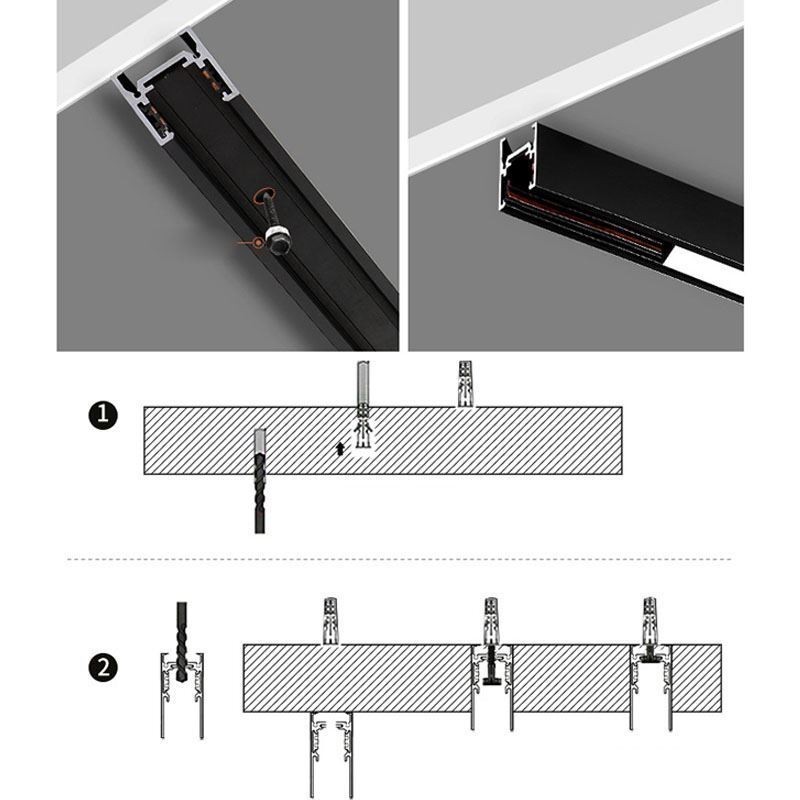 1

2