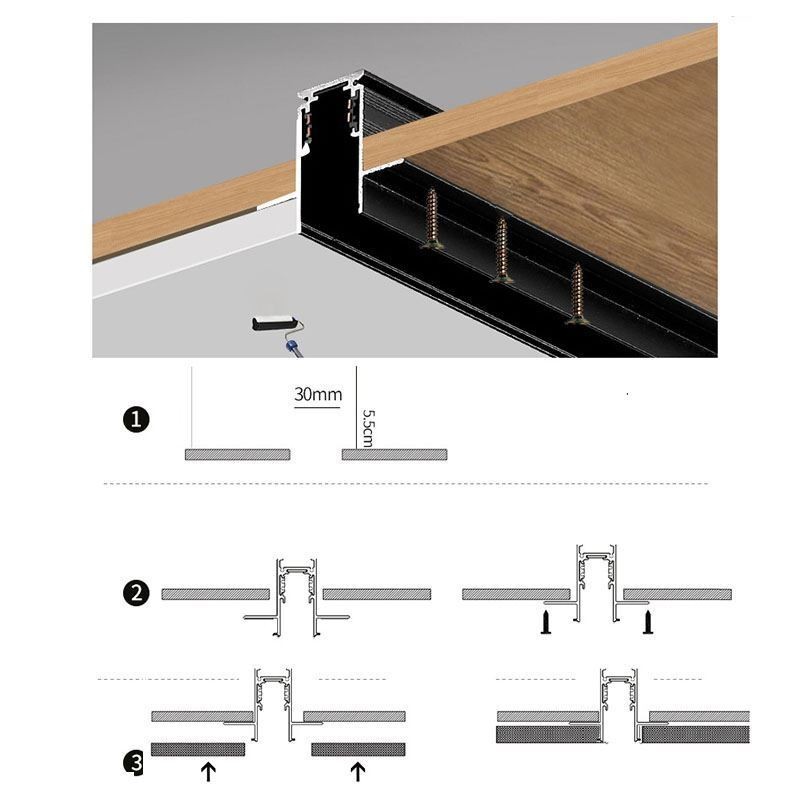 1
30mm
5.5cm
2
3